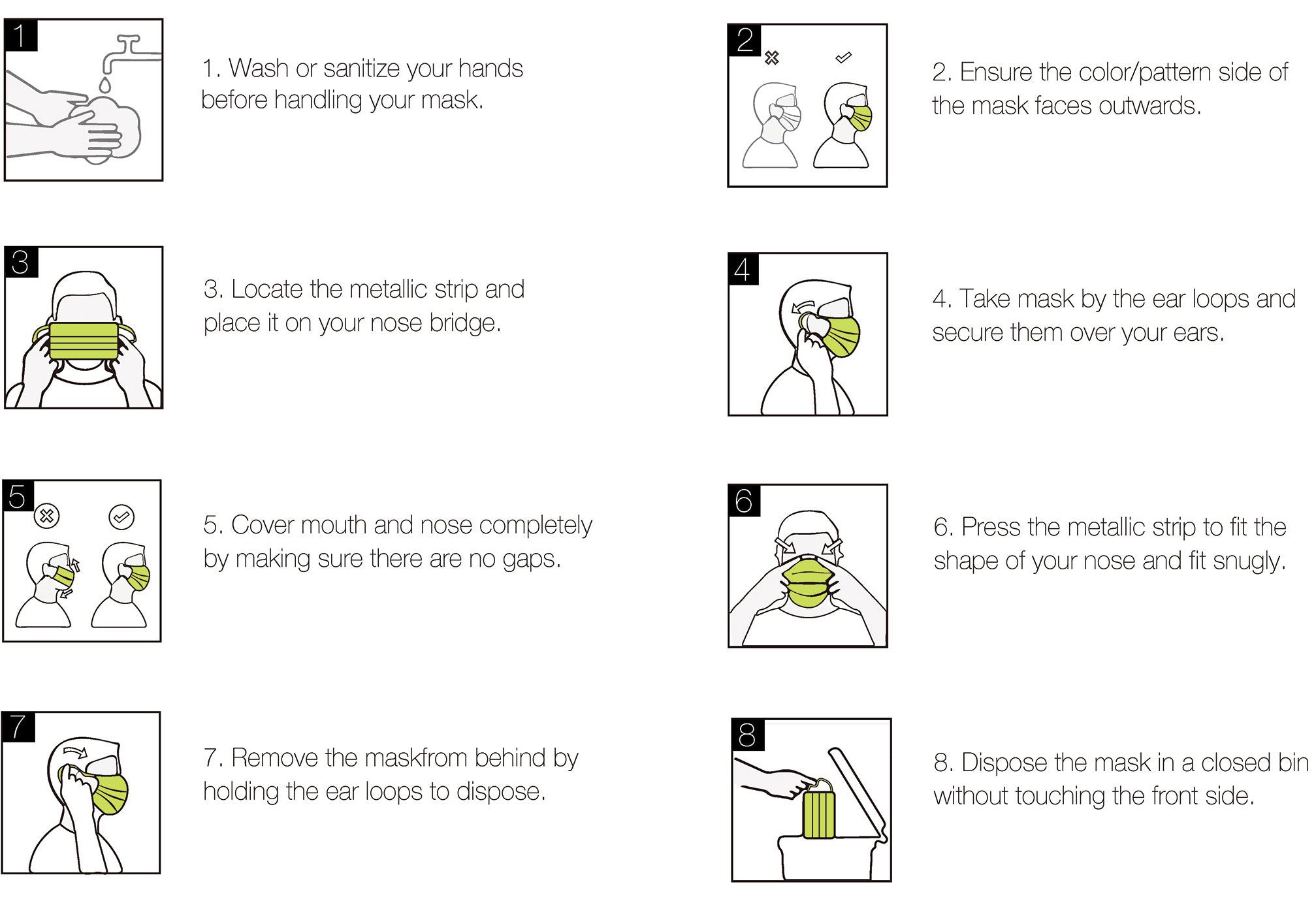 1

1. Wash or sanitize your hands before handling your mask.

2

2. Ensure the color/pattern side of the mask faces outwards.

3

3. Locate the metallic strip and place it on your nose bridge.

4

4. Take mask by the ear loops and secure them over your ears.

5

5. Cover mouth and nose completely by making sure there are no gaps.

6

6. Press the metallic strip to fit the shape of your nose and fit snugly.

7

7. Remove the maskfrom behind by holding the ear loops to dispose.

8

8. Dispose the mask in a closed bin without touching the front side.